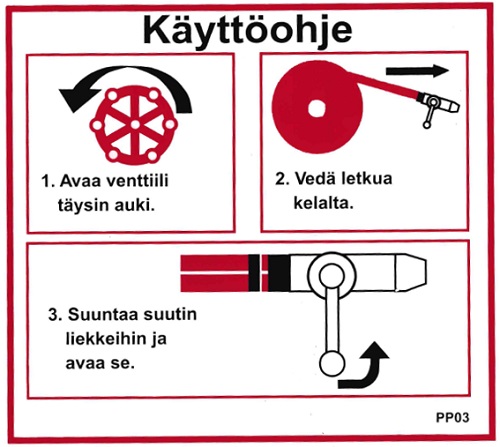 Käyttöohje

1. Avaa venttiili täysin auki.

2. Vedä letkua kelalta.

3. Suuntaa suutin liekkeihin ja avaa se.

PP03