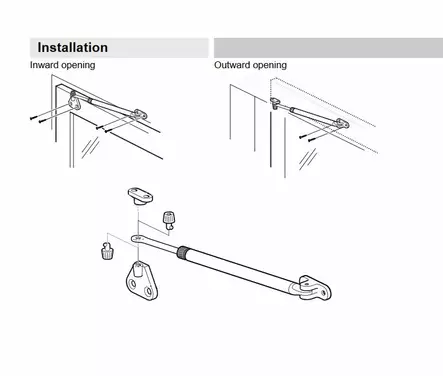 Installation

Inward opening

Outward opening