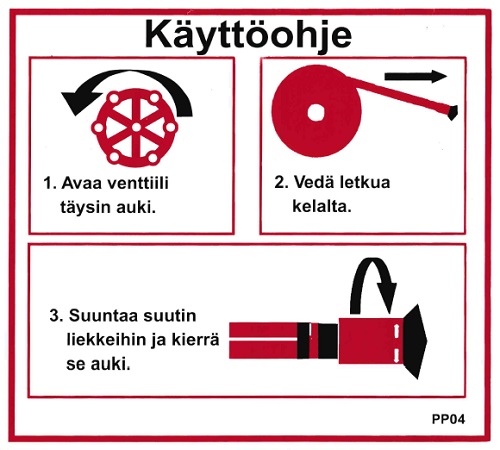 Käyttöohje

1. Avaa venttiili täysin auki.

2. Vedä letkua kelalta.

3. Suuntaa suutin liekkeihin ja kierrä se auki.

PP04