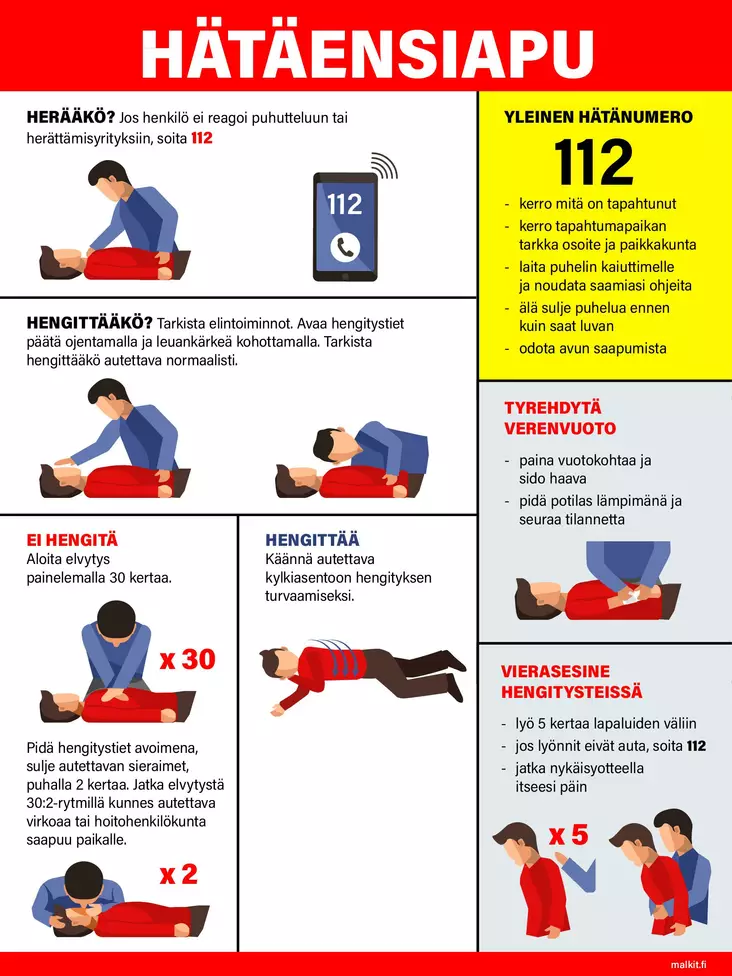 HÄTÄENSIAPU

HERÄÄKÖ? Jos henkilö ei reagoi puhutteluun tai herättämisyrityksiin, soita 112

112

HENGITTÄÄKÖ? Tarkista elintoiminnot. Avaa hengitystiet päätä ojentamalla ja leuankärkeä kohottamalla. Tarkista hengittääkö autettava normaalisti.

EI HENGITÄ
Aloita elvytys painelemalla 30 kertaa.

x 30

Pidä hengitystiet avoimena, sulje autettavan sieraimet, puhalla 2 kertaa. Jatka elvytystä 30:2-rytmillä kunnes autettava virkoaa tai hoitohenkilökunta saapuu paikalle.

x 2

HENGITTÄÄ
Käännä autettava kylkiasentoon hengityksen turvaamiseksi.

YLEINEN HÄTÄNUMERO
112
- kerro mitä on tapahtunut
- kerro tapahtumapaikan tarkka osoite ja paikkakunta
- laita puhelin kaiuttimelle ja noudata saamiasi ohjeita
- älä sulje puhelua ennen kuin saat luvan
- odota avun saapumista

TYREHDYTÄ VERENVUOTO
- paina vuotokohtaa ja sido haava
- pidä potilas lämpimänä ja seuraa tilannetta

VIERASESINE HENGITYSTEISSÄ
- lyö 5 kertaa lapaluiden väliin
- jos lyönnit eivät auta, soita 112
- jatka nykäisyotteella itseesi päin

x 5

malkit.fi