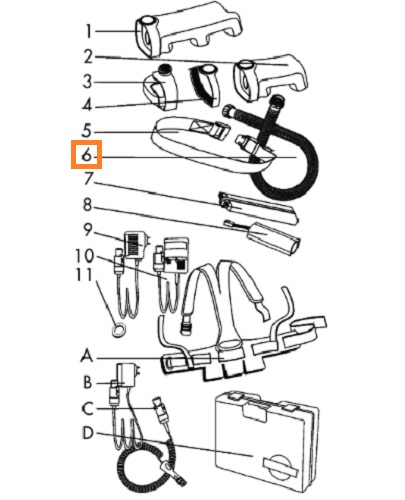 1
2
3
4
5
6
7
8
9
10
11
A
B
C
D